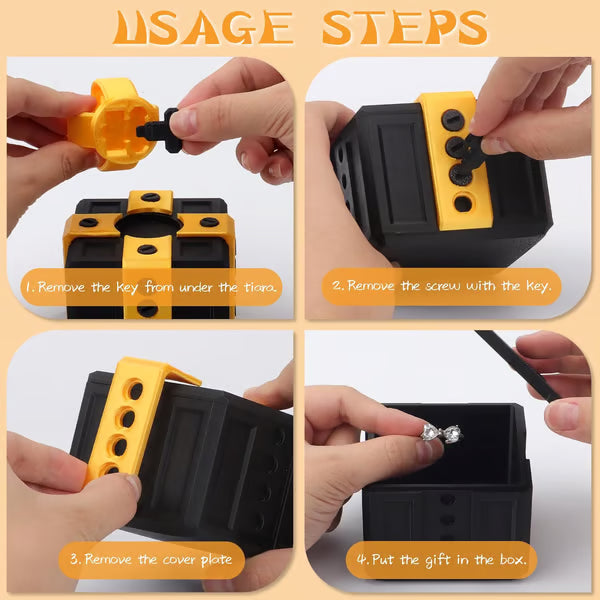 USAGE STEPS

1. Remove the key from under the tiara.

2. Remove the screw with the key.

3. Remove the cover plate

4. Put the gift in the box.