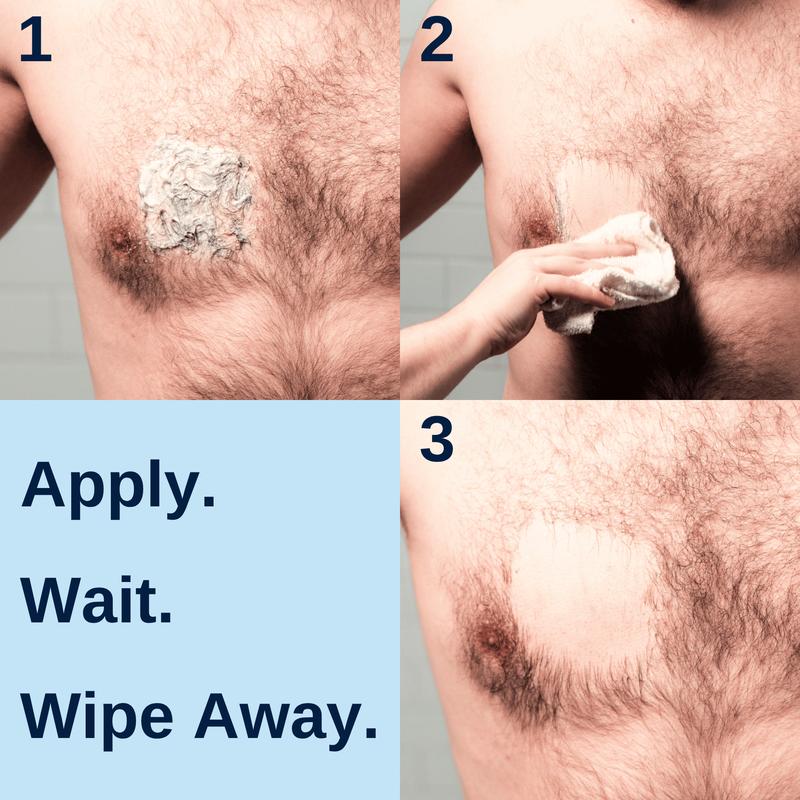 1

2

Apply.

Wait.

Wipe Away.

3