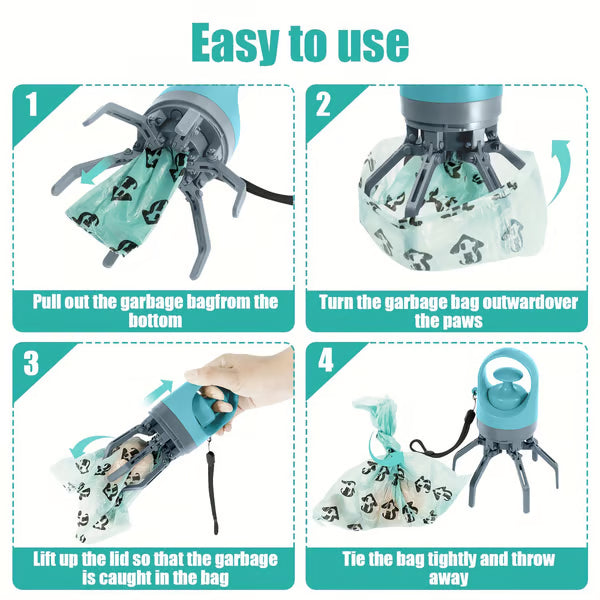 Easy to use

1

Pull out the garbage bagfrom the bottom

2

Turn the garbage bag outwardover the paws

3

Lift up the lid so that the garbage is caught in the bag

4

Tie the bag tightly and throw away